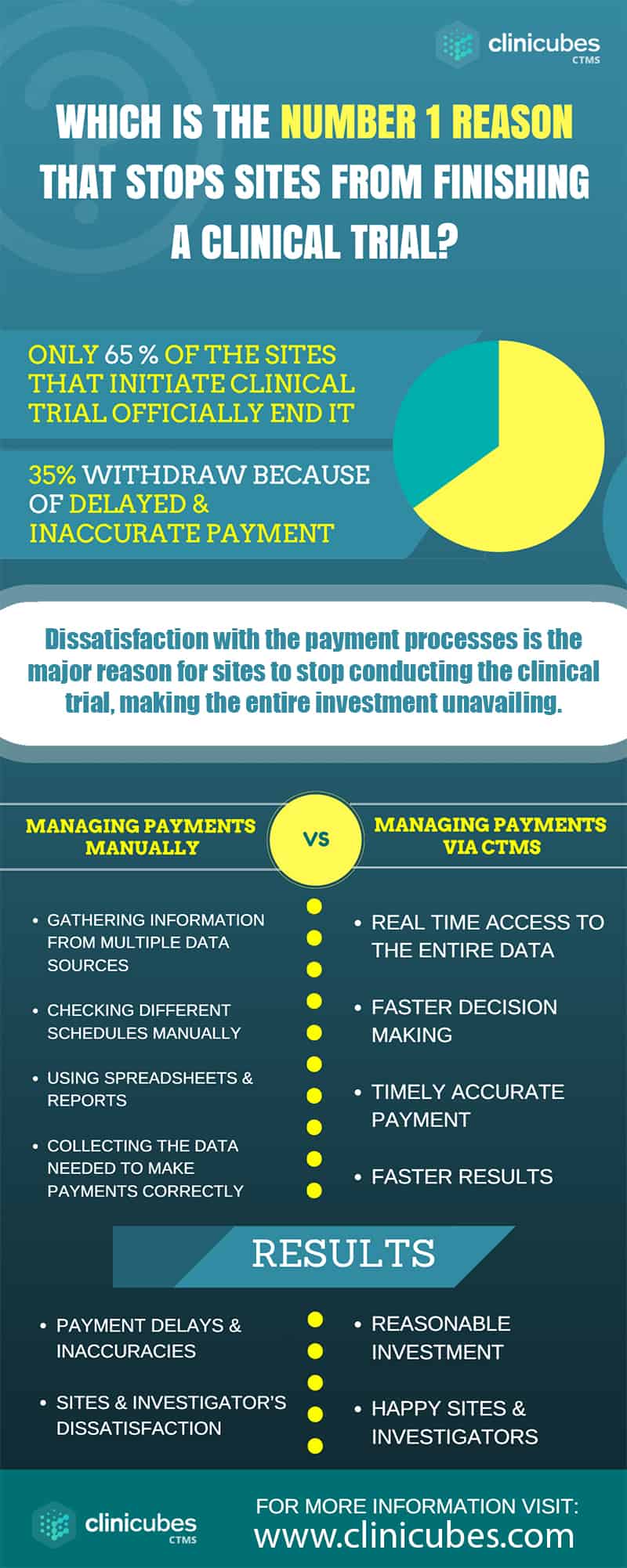 clinicubes
CTMS

WHICH IS THE NUMBER 1 REASON THAT STOPS SITES FROM FINISHING A CLINICAL TRIAL?

ONLY 65 % OF THE SITES THAT INITIATE CLINICAL TRIAL OFFICIALLY END IT

35% WITHDRAW BECAUSE OF DELAYED & INACCURATE PAYMENT

Dissatisfaction with the payment processes is the major reason for sites to stop conducting the clinical trial, making the entire investment unavailing.

MANAGING PAYMENTS MANUALLY

VS

MANAGING PAYMENTS VIA CTMS

• GATHERING INFORMATION FROM MULTIPLE DATA SOURCES
• CHECKING DIFFERENT SCHEDULES MANUALLY
• USING SPREADSHEETS & REPORTS
• COLLECTING THE DATA NEEDED TO MAKE PAYMENTS CORRECTLY

• REAL TIME ACCESS TO THE ENTIRE DATA
• FASTER DECISION MAKING
• TIMELY ACCURATE PAYMENT
• FASTER RESULTS

RESULTS

• PAYMENT DELAYS & INACCURACIES
• SITES & INVESTIGATOR'S DISSATISFACTION

• REASONABLE INVESTMENT
• HAPPY SITES & INVESTIGATORS

clinicubes
CTMS

FOR MORE INFORMATION VISIT:
www.clinicubes.com